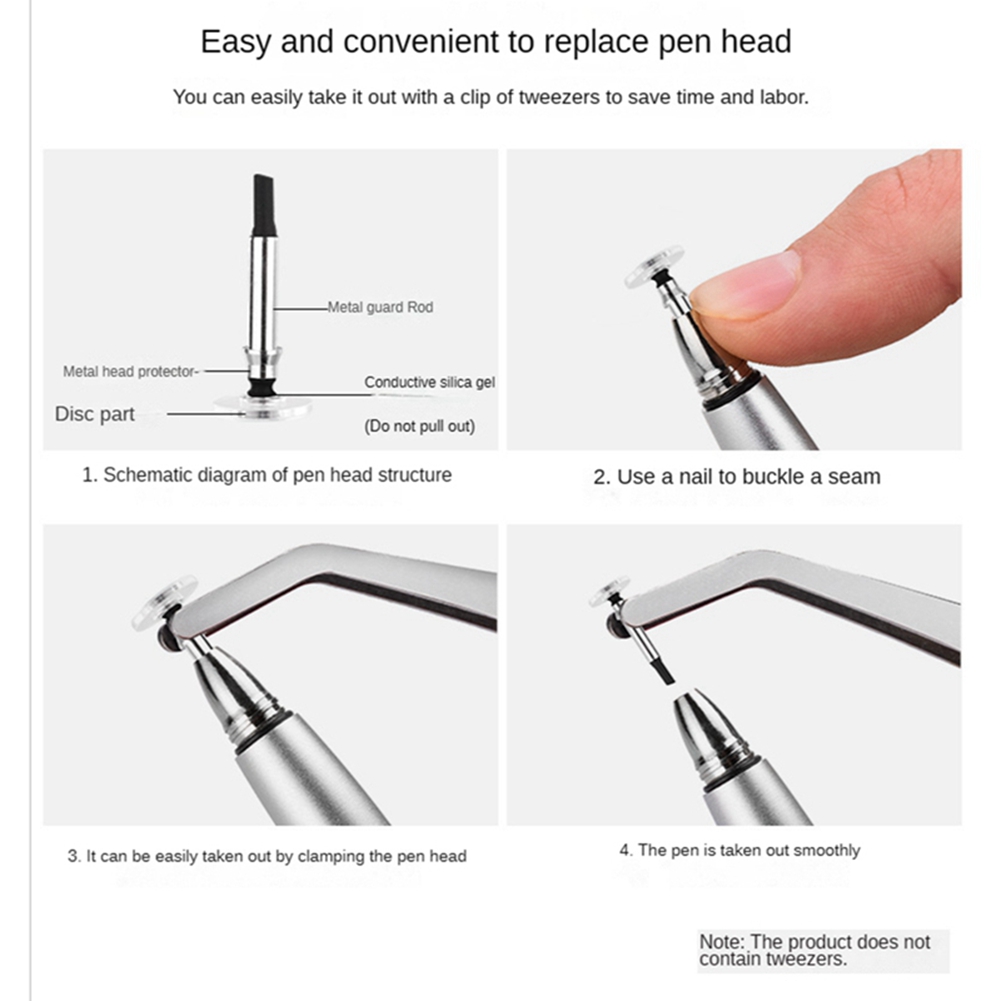 Easy and convenient to replace pen head

You can easily take it out with a clip of tweezers to save time and labor.

Metal guard Rod

Metal head protector-

Conductive silica gel

Disc part

(Do not pull out)

1. Schematic diagram of pen head structure

2. Use a nail to buckle a seam

3. It can be easily taken out by clamping the pen head

4. The pen is taken out smoothly

Note: The product does not contain tweezers.