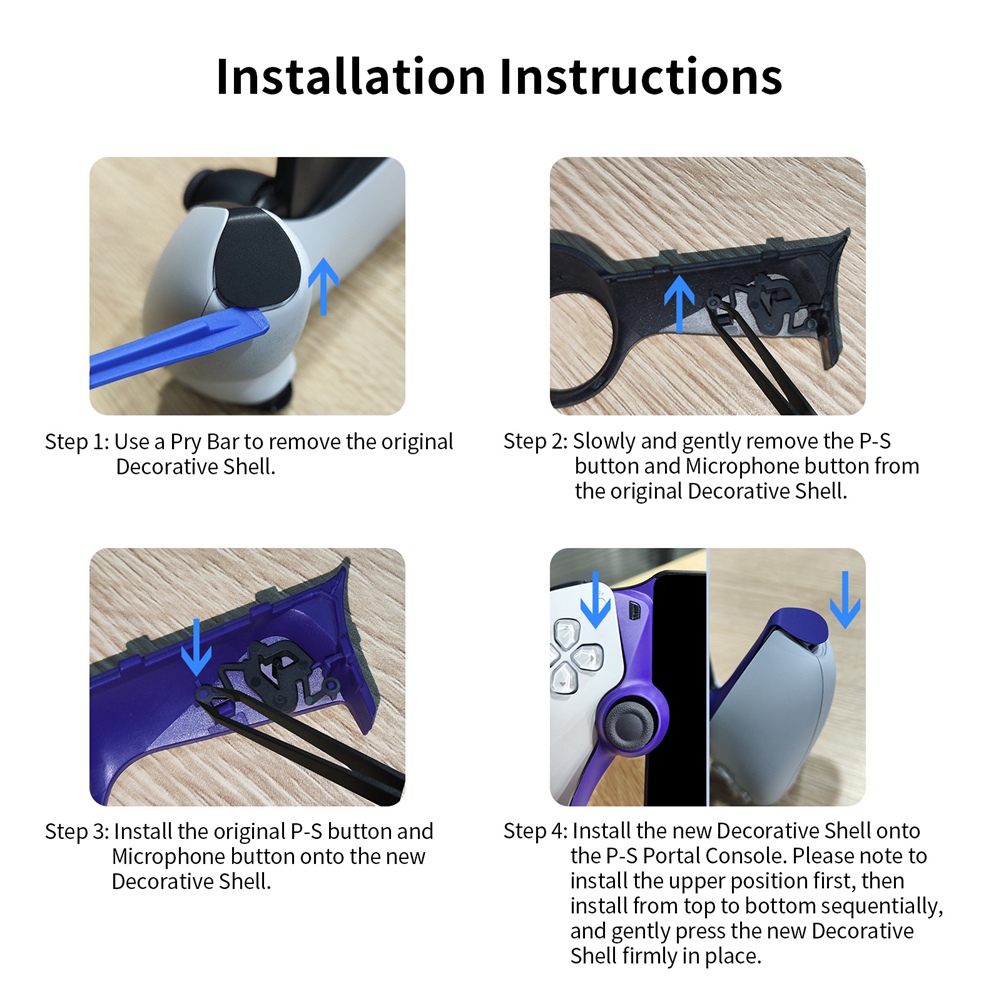 Installation Instructions

Step 1: Use a Pry Bar to remove the original Decorative Shell.

Step 2: Slowly and gently remove the P-S button and Microphone button from the original Decorative Shell.

Step 3: Install the original P-S button and Microphone button onto the new Decorative Shell.

Step 4: Install the new Decorative Shell onto the P-S Portal Console. Please note to install the upper position first, then install from top to bottom sequentially, and gently press the new Decorative Shell firmly in place.