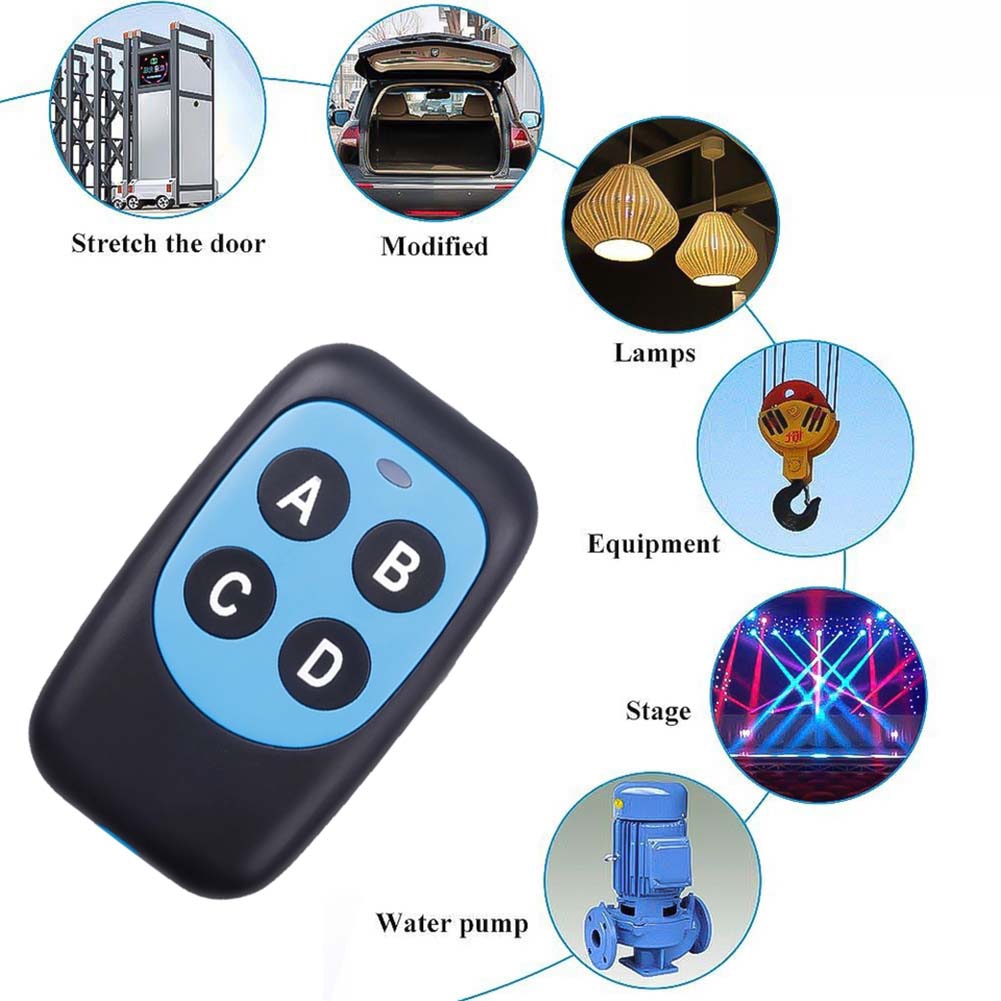 Stretch the door

Modified

Lamps

Equipment

Stage

Water pump

A
B
C
D