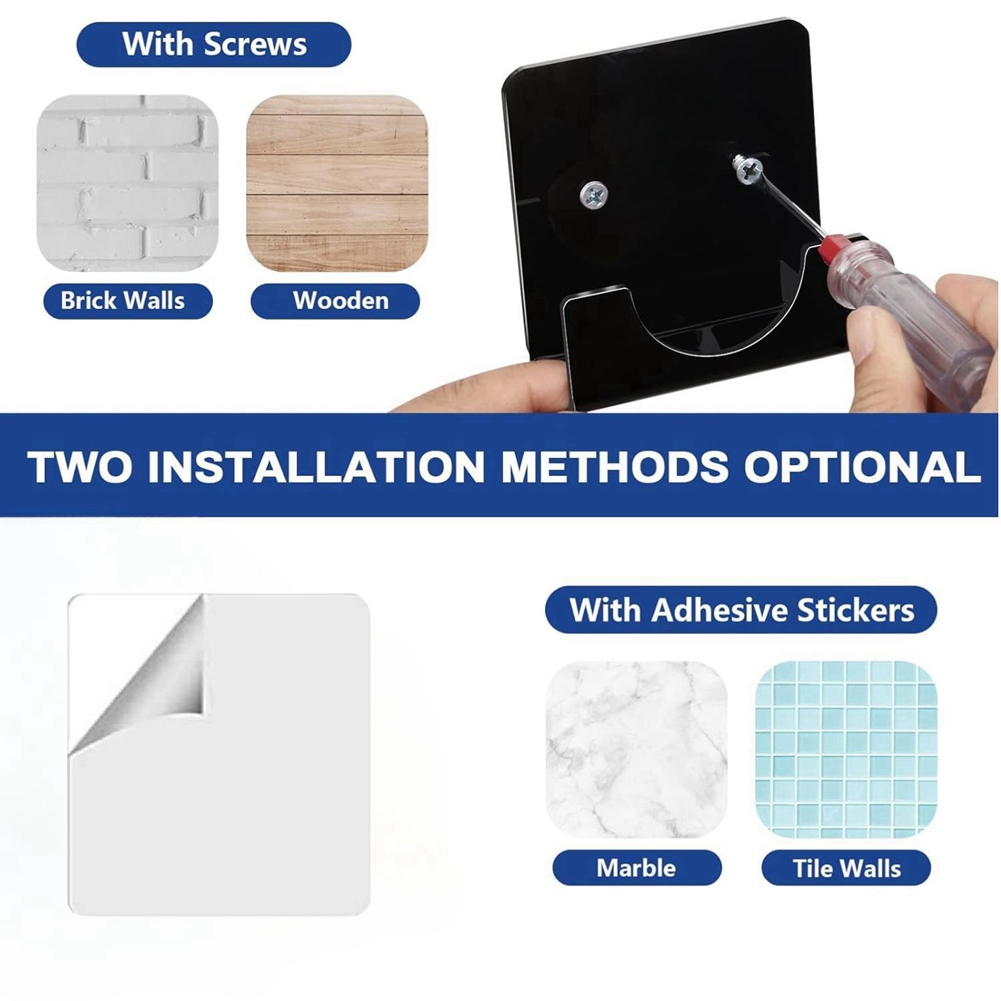 With Screws

Brick Walls

Wooden

TWO INSTALLATION METHODS OPTIONAL

With Adhesive Stickers

Marble

Tile Walls